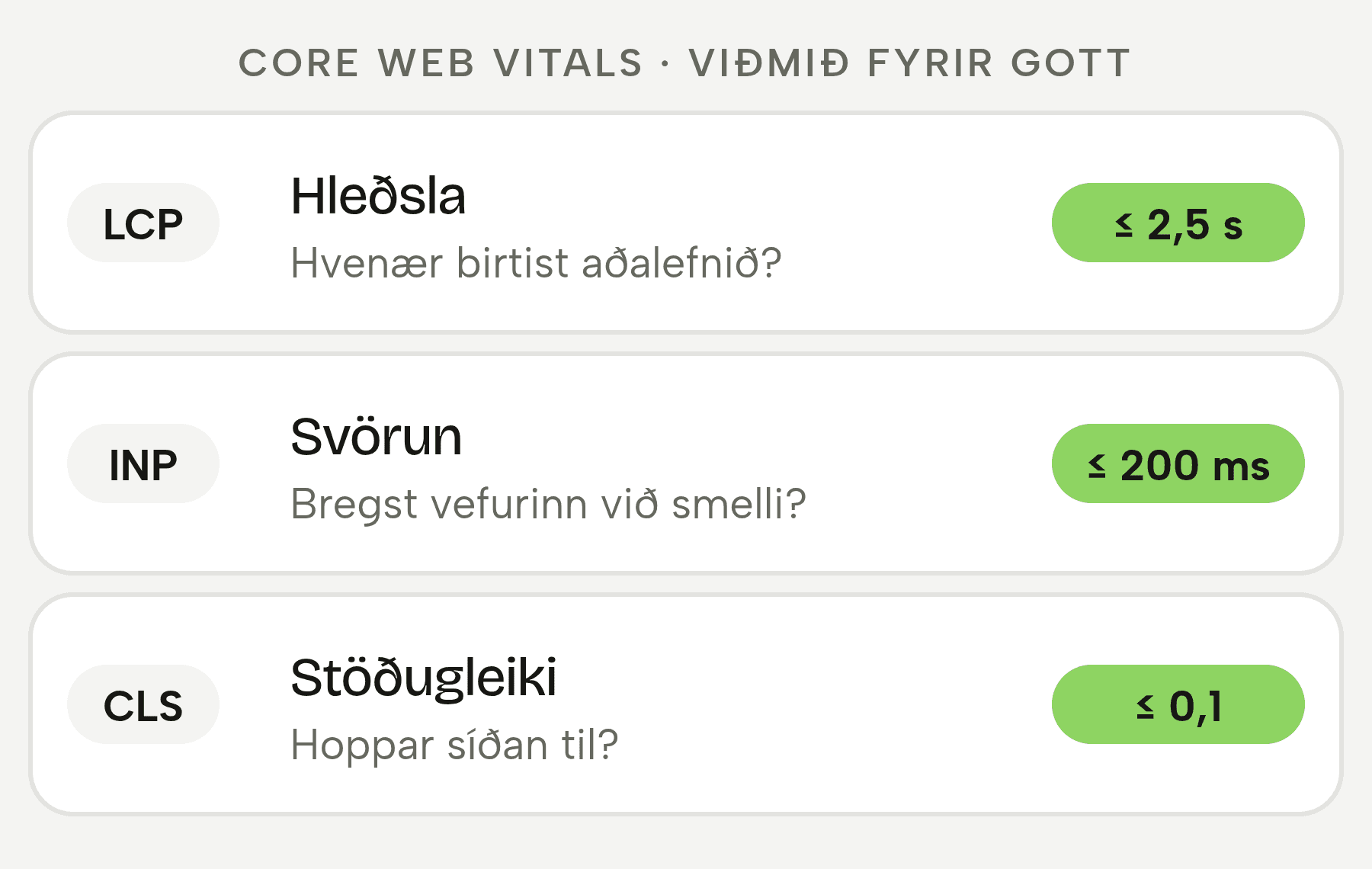 CORE WEB VITALS · VIÐMIÐ FYRIR GOTT

LCP

Hleðsla

Hvenær birtist aðalefnið?

≤ 2,5 s

INP

Svörun

Bregst vefurinn við smelli?

≤ 200 ms

CLS

Stöðugleiki

Hoppar síðan til?

≤ 0,1